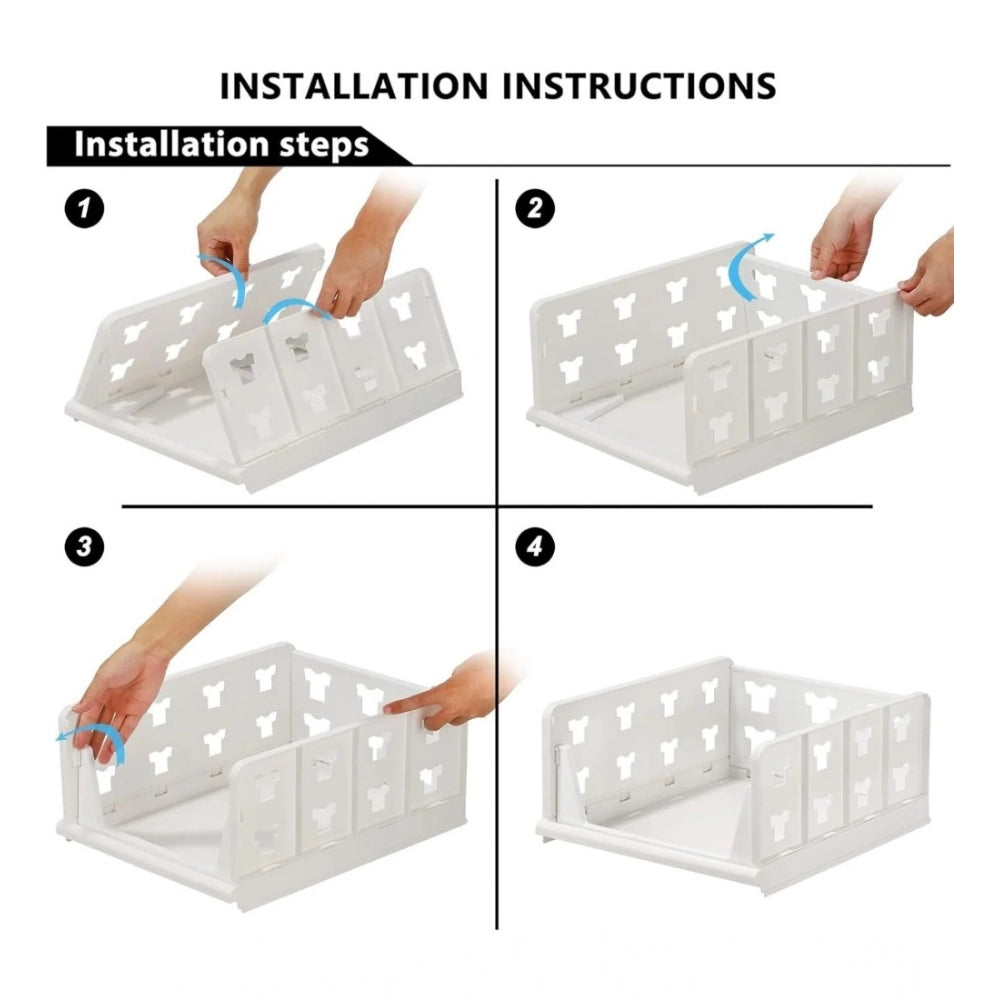 INSTALLATION INSTRUCTIONS

Installation steps

1

2

3

4